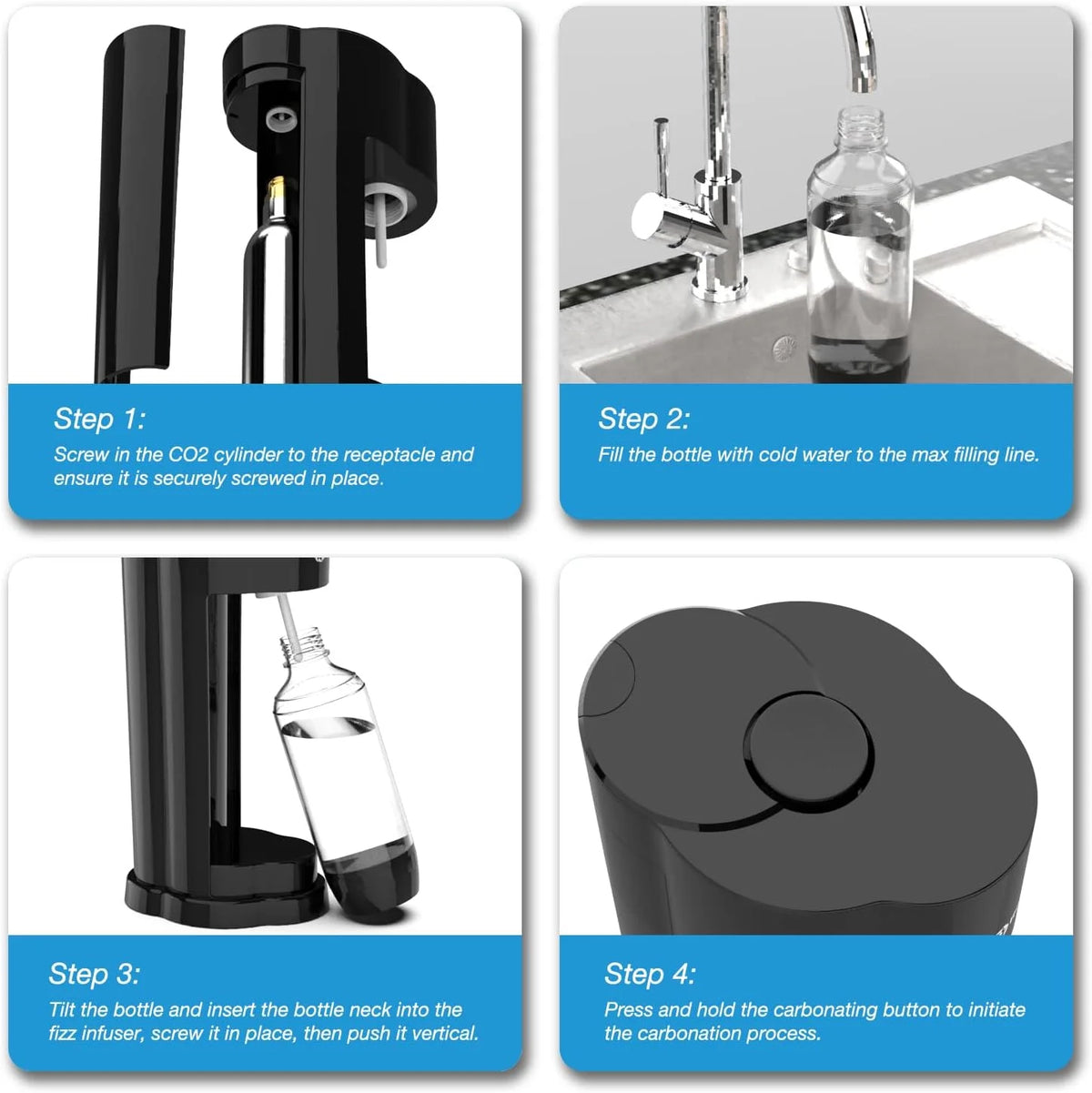 Step 1:
Screw in the CO2 cylinder to the receptacle and ensure it is securely screwed in place.

Step 2:
Fill the bottle with cold water to the max filling line.

Step 3:
Tilt the bottle and insert the bottle neck into the fizz infuser, screw it in place, then push it vertical.

Step 4:
Press and hold the carbonating button to initiate the carbonation process.